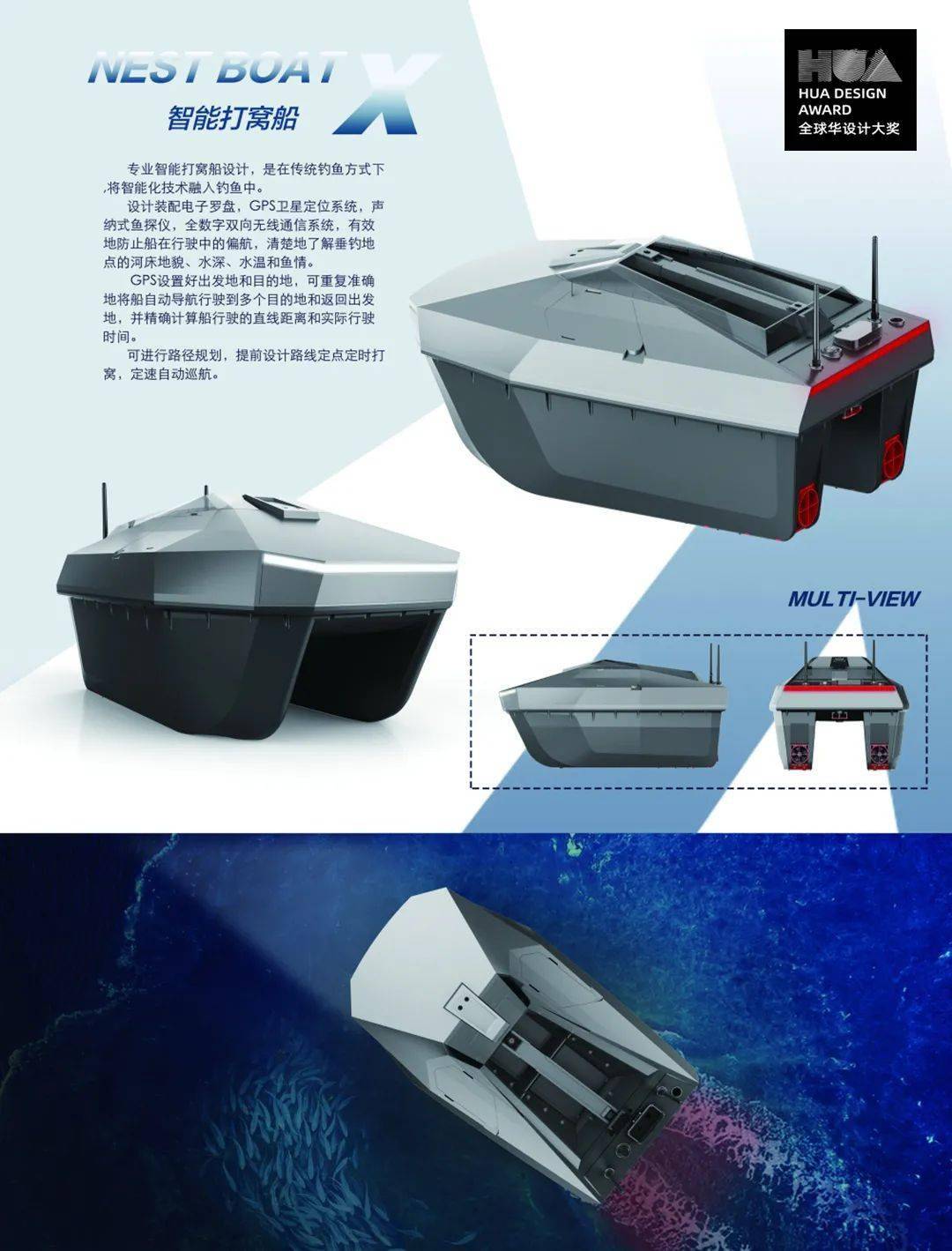 NEST BOAT X
智能打窝船

HUA
HUA DESIGN AWARD
全球华设计大奖

专业智能打窝船设计，是在传统钓鱼方式下，将智能化技术融入钓鱼中。

设计装配电子罗盘，GPS卫星定位系统，声纳式鱼探仪，全数字双向无线通信系统，有效地防止船在行驶中的偏航，清楚地了解垂钓地点的河床地貌、水深、水温和鱼情。

GPS设置好出发地和目的地，可重复准确地将船自动导航行驶到多个目的地和返回出发地，并精确计算船行驶的直线距离和实际行驶时间。

可进行路径规划，提前设计路线定点定时打窝，定速自动巡航。

MULTI-VIEW